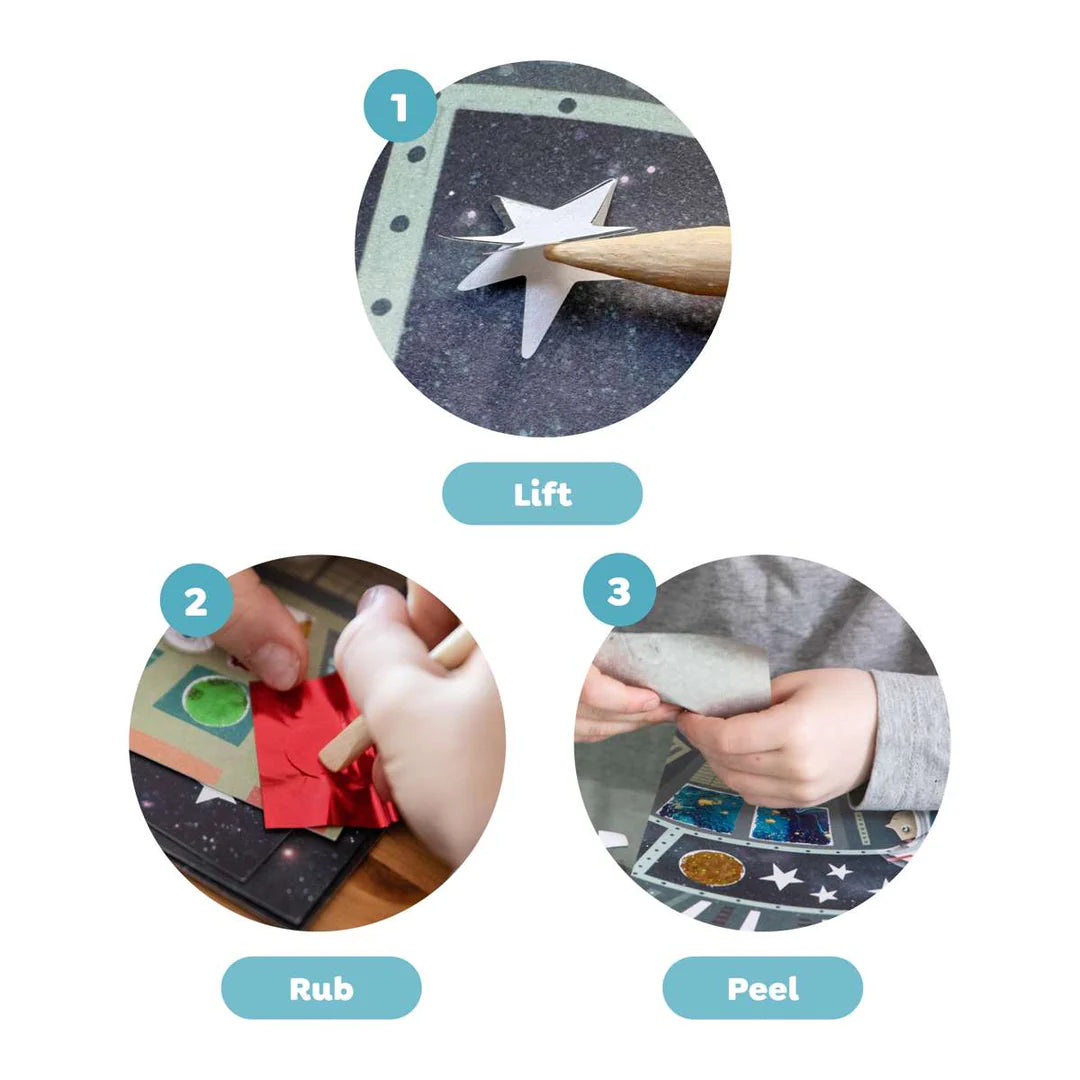 1

Lift

2

Rub

3

Peel